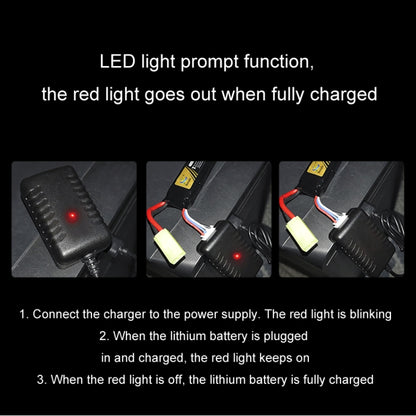 LED light prompt function,
the red light goes out when fully charged

1. Connect the charger to the power supply. The red light is blinking
2. When the lithium battery is plugged in and charged, the red light keeps on
3. When the red light is off, the lithium battery is fully charged