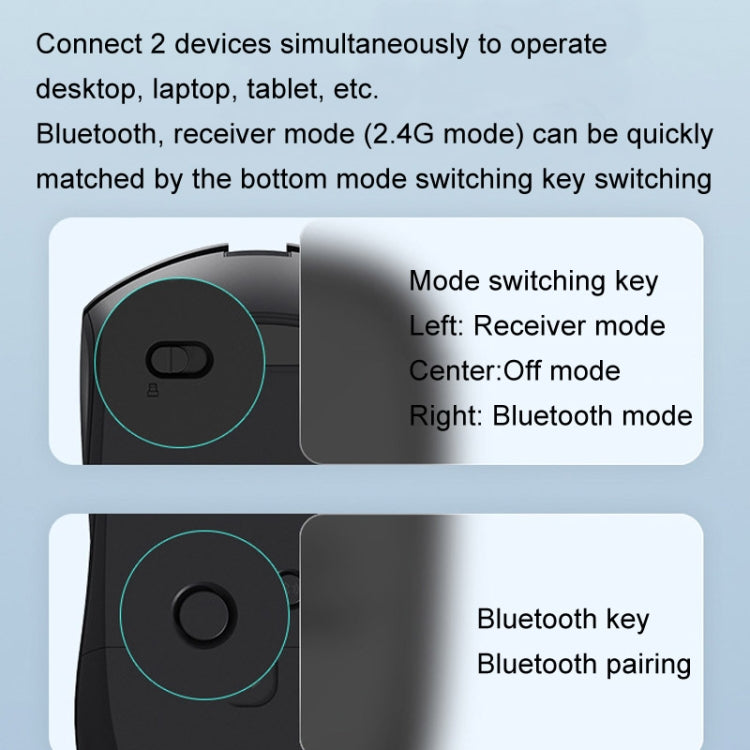 Connect 2 devices simultaneously to operate desktop, laptop, tablet, etc.
Bluetooth, receiver mode (2.4G mode) can be quickly matched by the bottom mode switching key switching

Mode switching key
Left: Receiver mode
Center:Off mode
Right: Bluetooth mode

Bluetooth key
Bluetooth pairing