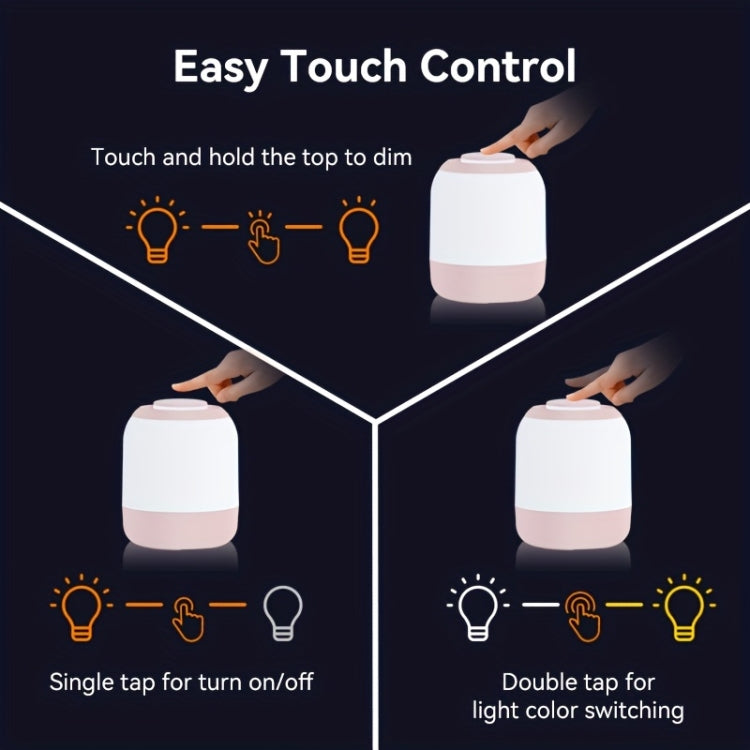 Easy Touch Control

Touch and hold the top to dim

Single tap for turn on/off

Double tap for light color switching