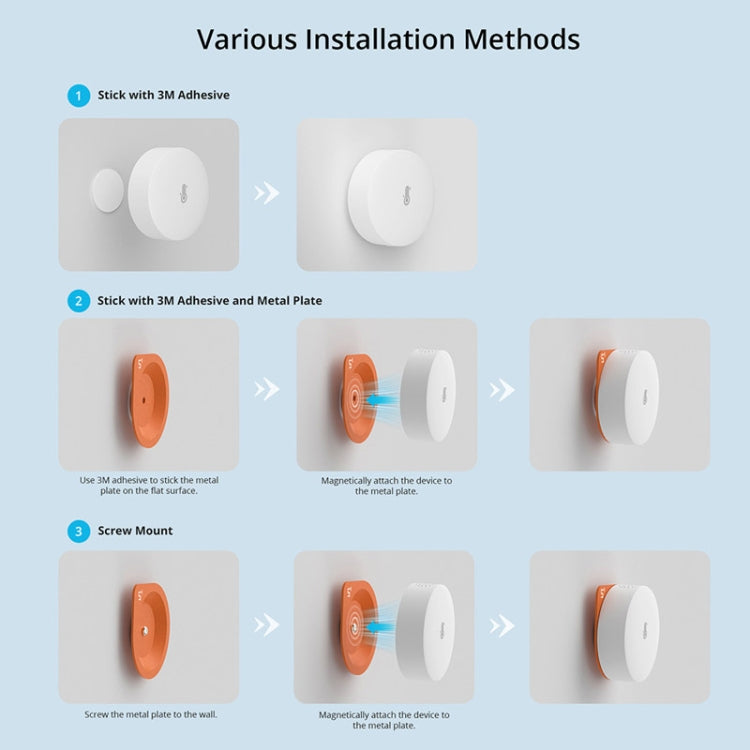 Various Installation Methods

1 Stick with 3M Adhesive

2 Stick with 3M Adhesive and Metal Plate

Use 3M adhesive to stick the metal plate on the flat surface.

Magnetically attach the device to the metal plate.

3 Screw Mount

Screw the metal plate to the wall.

Magnetically attach the device to the metal plate.