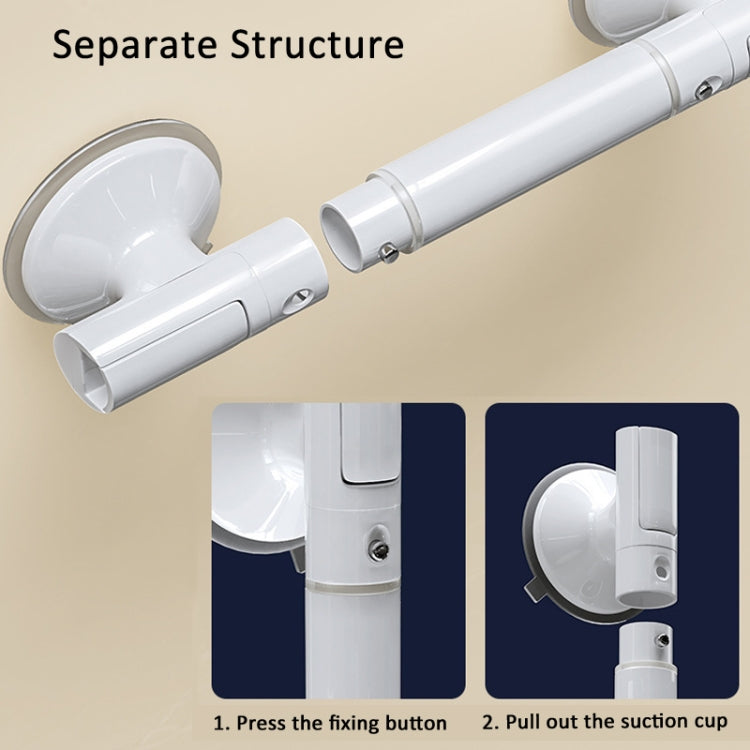 Separate Structure

1. Press the fixing button

2. Pull out the suction cup