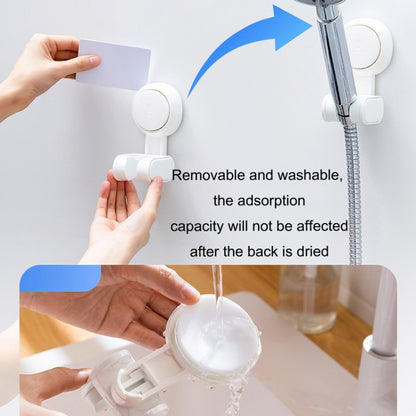 Removable and washable,
the adsorption
capacity will not be affected
after the back is dried