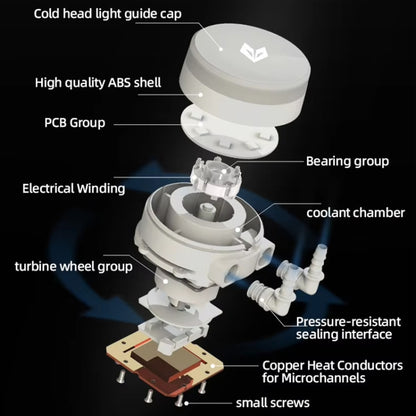 Cold head light guide cap

High quality ABS shell

PCB Group

Bearing group

Electrical Winding

coolant chamber

turbine wheel group

Pressure-resistant sealing interface

Copper Heat Conductors for Microchannels

small screws