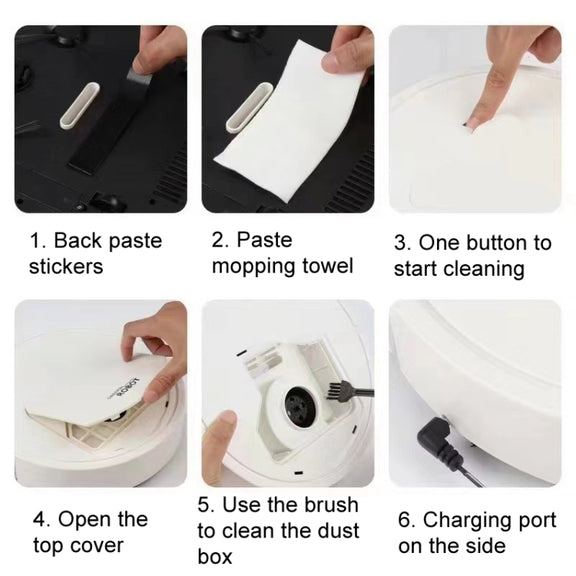 1. Back paste stickers

2. Paste mopping towel

3. One button to start cleaning

ROBOT

4. Open the top cover

5. Use the brush to clean the dust box

6. Charging port on the side