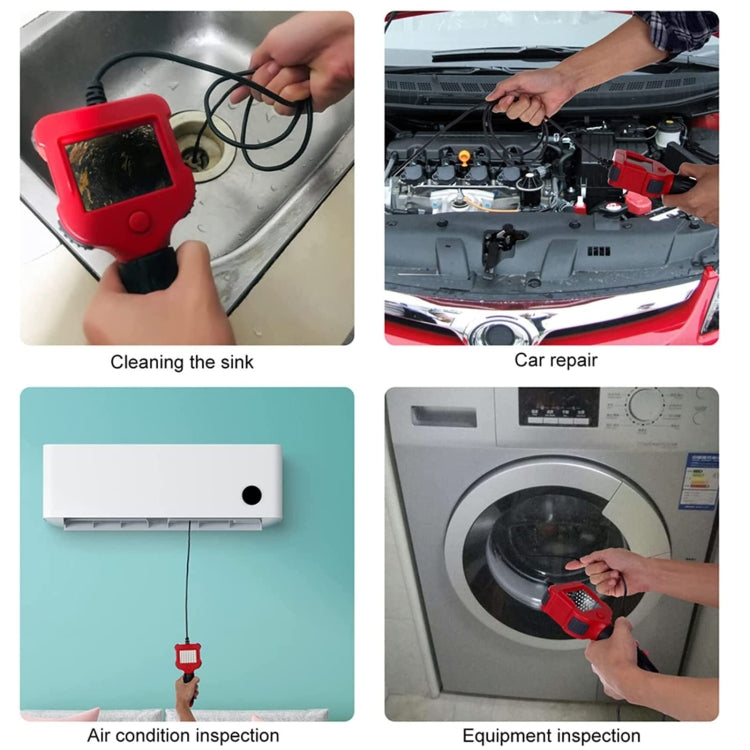 Cleaning the sink

Car repair

Air condition inspection

Equipment inspection