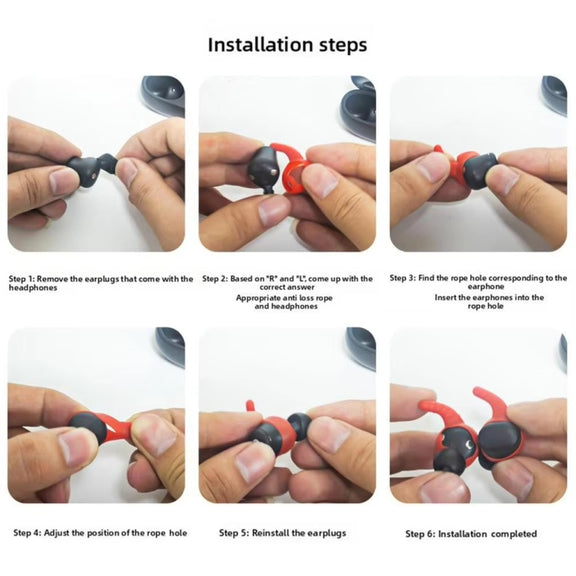 Installation steps

Step 1: Remove the earplugs that come with the headphones

Step 2: Based on "R" and "L", come up with the correct answer
Appropriate anti loss rope and headphones

Step 3: Find the rope hole corresponding to the earphone
Insert the earphones into the rope hole

Step 4: Adjust the position of the rope hole

Step 5: Reinstall the earplugs

Step 6: Installation completed