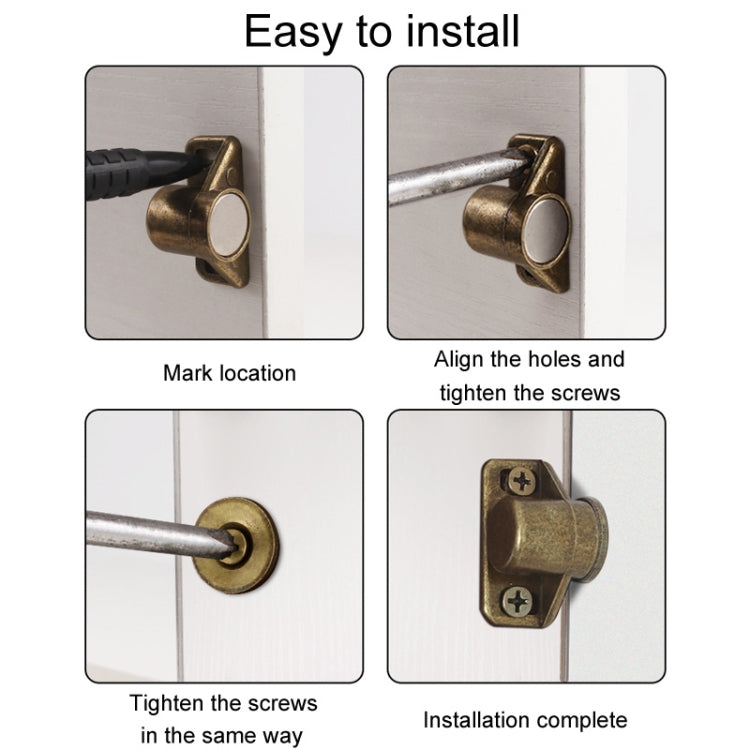 Easy to install

Mark location

Align the holes and tighten the screws

Tighten the screws in the same way

Installation complete