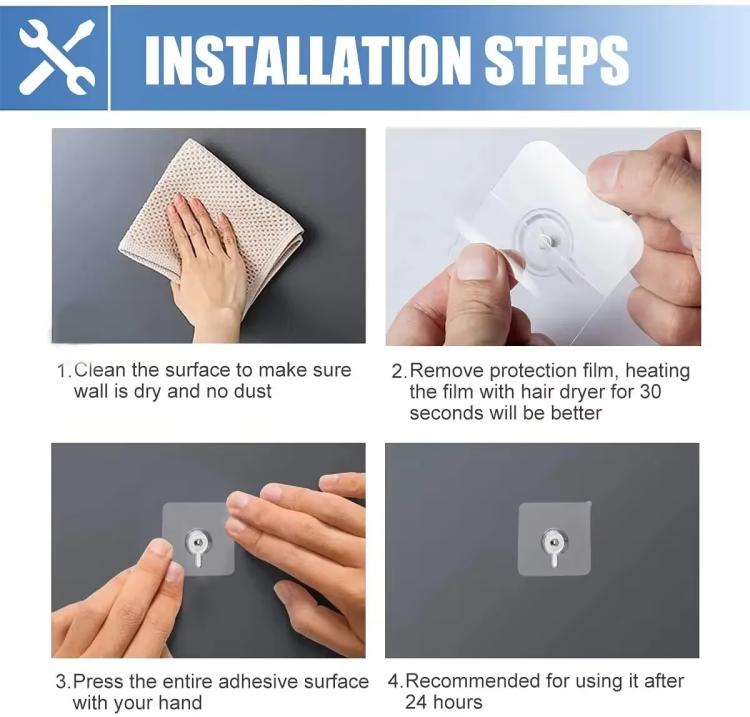 INSTALLATION STEPS

1.Clean the surface to make sure wall is dry and no dust

2.Remove protection film, heating the film with hair dryer for 30 seconds will be better

3.Press the entire adhesive surface with your hand

4.Recommended for using it after 24 hours