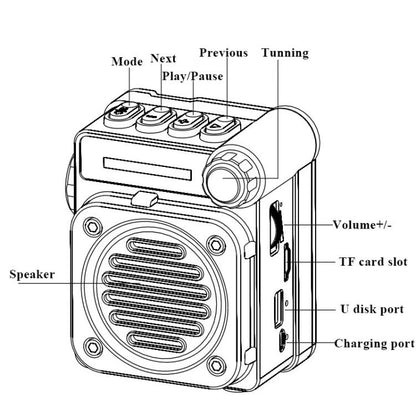 Mode
Next
Play/Pause
Previous
Tunning
Volume+/-
TF card slot
Speaker
U disk port
Charging port