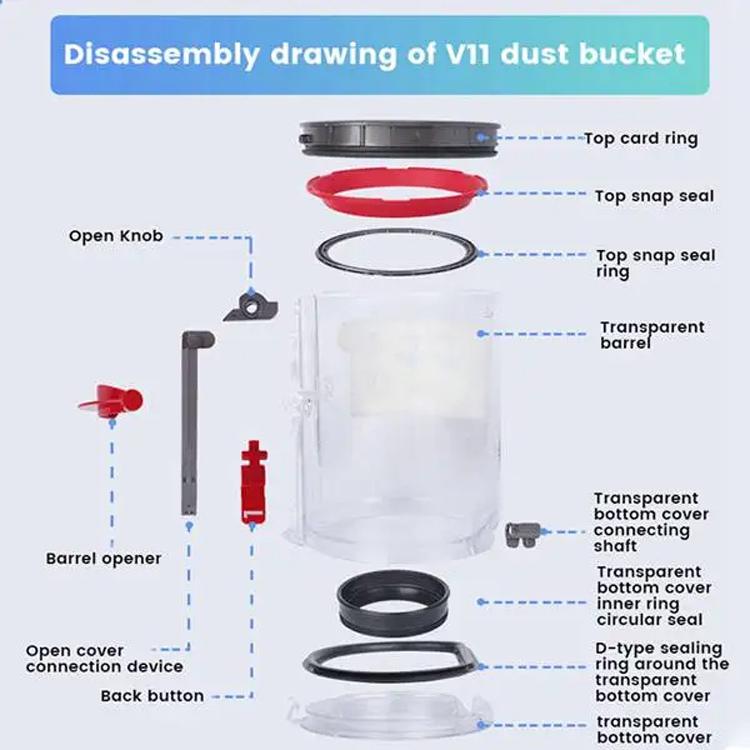 Disassembly drawing of V11 dust bucket

Top card ring

Top snap seal

Open Knob

Top snap seal ring

Transparent barrel

Transparent bottom cover connecting shaft

Barrel opener

Transparent bottom cover inner ring circular seal

Open cover connection device

D-type sealing ring around the transparent bottom cover

Back button

transparent bottom cover