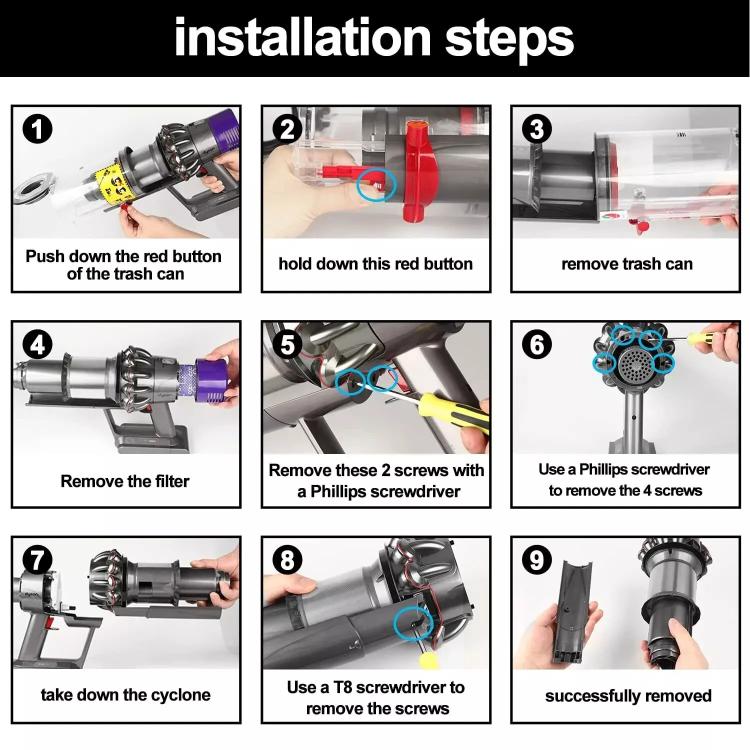 installation steps

1
Push down the red button of the trash can

2
hold down this red button

3
remove trash can

4
Remove the filter

5
Remove these 2 screws with a Phillips screwdriver

6
Use a Phillips screwdriver to remove the 4 screws

7
take down the cyclone

8
Use a T8 screwdriver to remove the screws

9
successfully removed