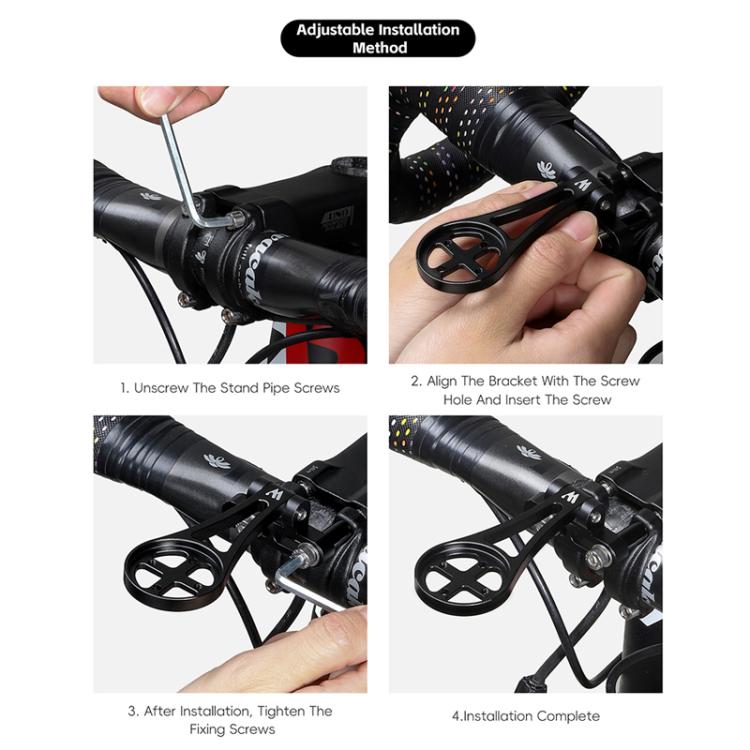 Adjustable Installation Method

1. Unscrew The Stand Pipe Screws

2. Align The Bracket With The Screw Hole And Insert The Screw

3. After Installation, Tighten The Fixing Screws

4.Installation Complete