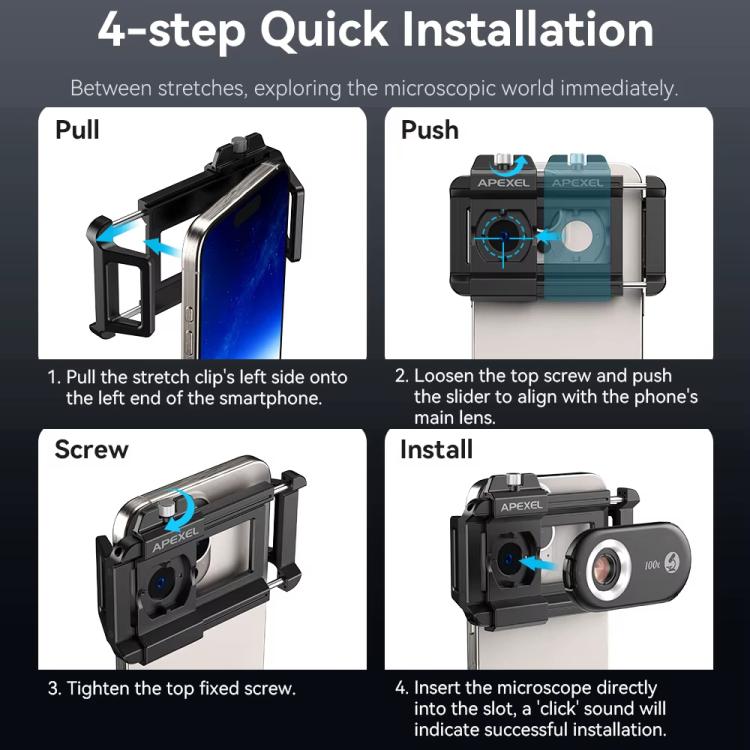 4-step Quick Installation

Between stretches, exploring the microscopic world immediately.

Pull

1. Pull the stretch clip's left side onto the left end of the smartphone.

Push

APEXEL APEXEL

2. Loosen the top screw and push the slider to align with the phone's main lens.

Screw

APEXEL

3. Tighten the top fixed screw.

Install

APEXEL

100x

4. Insert the microscope directly into the slot, a 'click' sound will indicate successful installation.