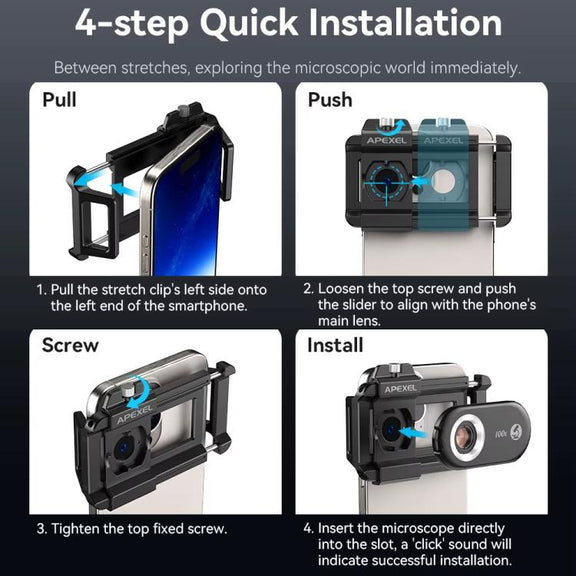 4-step Quick Installation

Between stretches, exploring the microscopic world immediately.

Pull

1. Pull the stretch clip's left side onto the left end of the smartphone.

Push

APEXEL APEXEL

2. Loosen the top screw and push the slider to align with the phone's main lens.

Screw

APEXEL

3. Tighten the top fixed screw.

Install

APEXEL

100x

4. Insert the microscope directly into the slot, a 'click' sound will indicate successful installation.