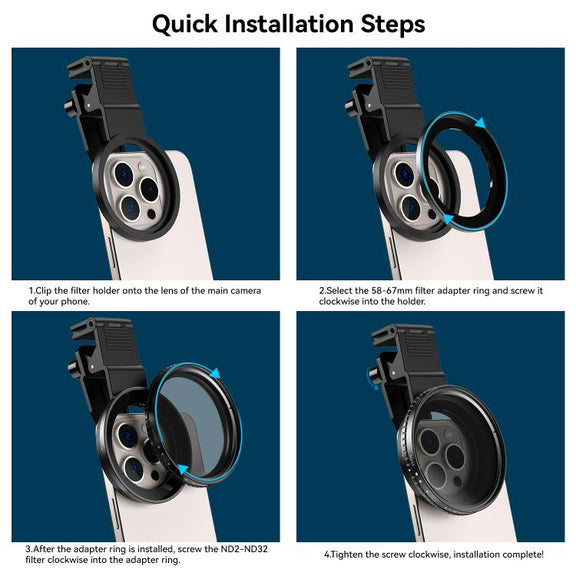 Quick Installation Steps

1.Clip the filter holder onto the lens of the main camera of your phone.

2.Select the 58-67mm filter adapter ring and screw it clockwise into the holder.

3.After the adapter ring is installed, screw the ND2-ND32 filter clockwise into the adapter ring.

4.Tighten the screw clockwise, installation complete!