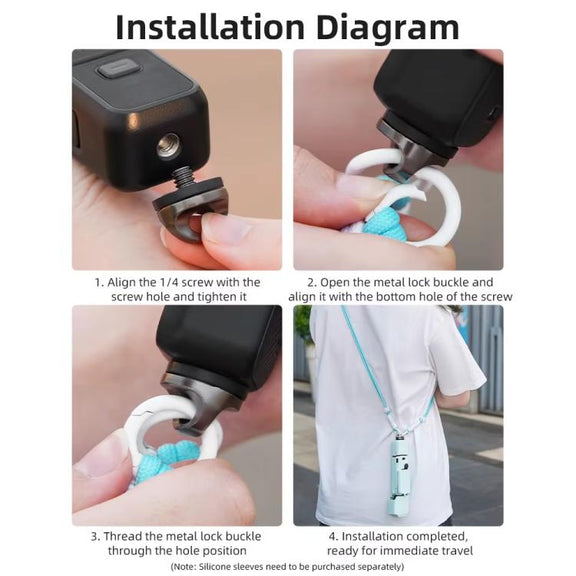 Installation Diagram

1. Align the 1/4 screw with the screw hole and tighten it

2. Open the metal lock buckle and align it with the bottom hole of the screw

3. Thread the metal lock buckle through the hole position

4. Installation completed, ready for immediate travel

(Note: Silicone sleeves need to be purchased separately)