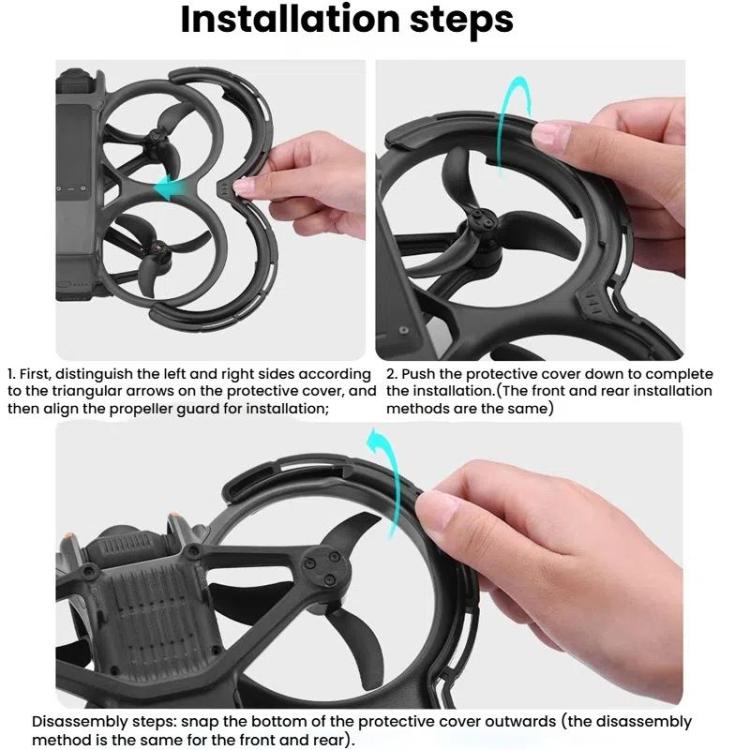 Installation steps

1. First, distinguish the left and right sides according to the triangular arrows on the protective cover, and then align the propeller guard for installation;

2. Push the protective cover down to complete the installation.(The front and rear installation methods are the same)

Disassembly steps: snap the bottom of the protective cover outwards (the disassembly method is the same for the front and rear).