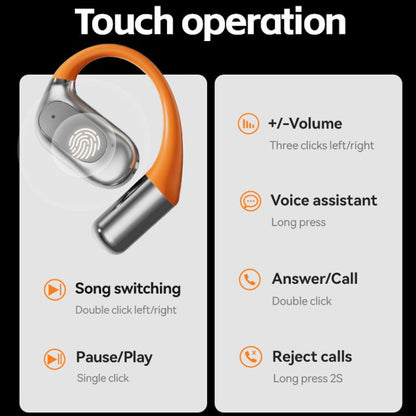 Touch operation

Song switching
Double click left/right

Pause/Play
Single click

+/-Volume
Three clicks left/right

Voice assistant
Long press

Answer/Call
Double click

Reject calls
Long press 2S