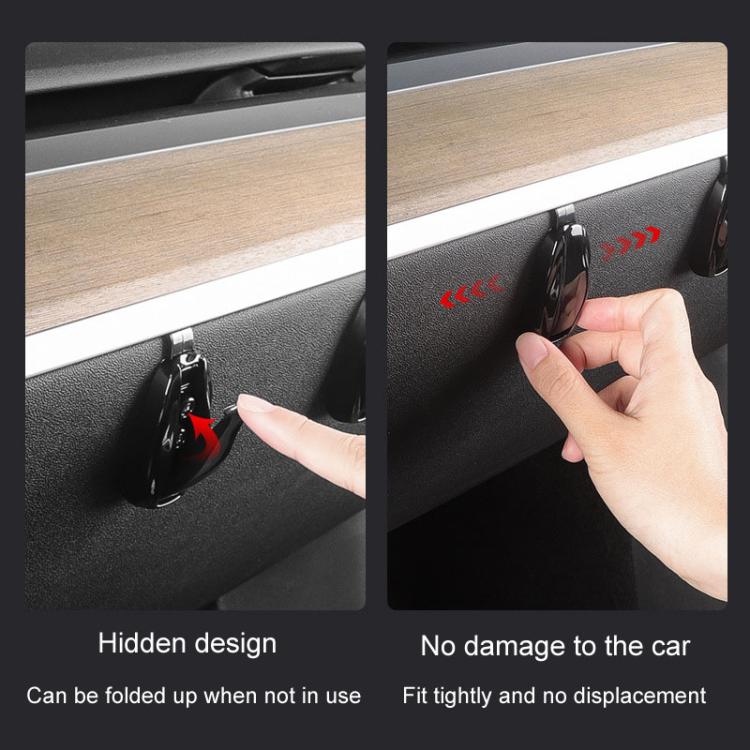 Hidden design

Can be folded up when not in use

No damage to the car

Fit tightly and no displacement