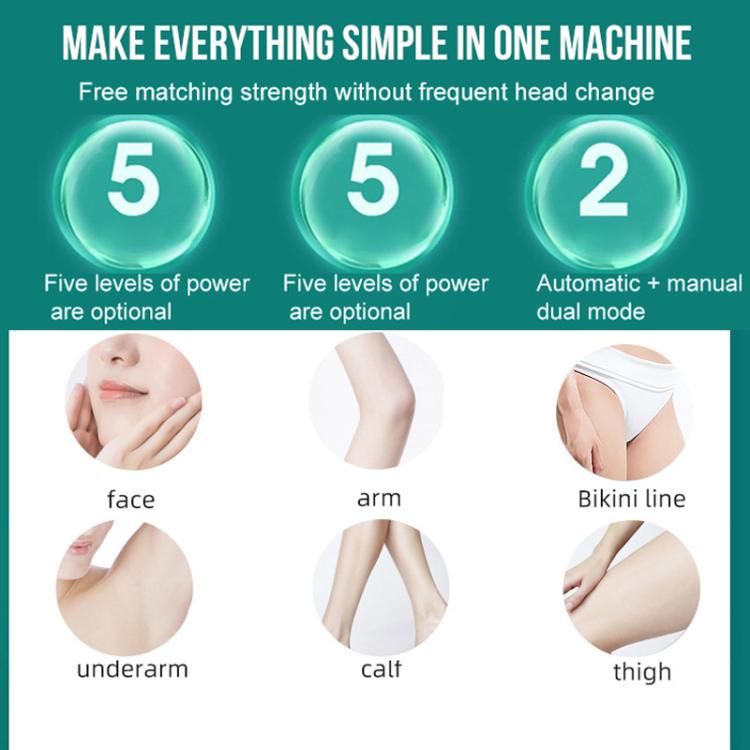 MAKE EVERYTHING SIMPLE IN ONE MACHINE

Free matching strength without frequent head change

5

Five levels of power are optional

5

Five levels of power are optional

2

Automatic + manual dual mode

face

arm

Bikini line

underarm

calf

thigh