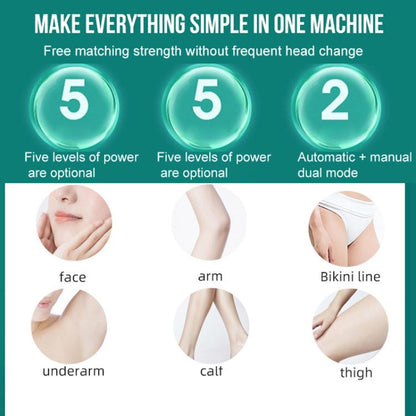 MAKE EVERYTHING SIMPLE IN ONE MACHINE

Free matching strength without frequent head change

5

Five levels of power are optional

5

Five levels of power are optional

2

Automatic + manual dual mode

face

arm

Bikini line

underarm

calf

thigh