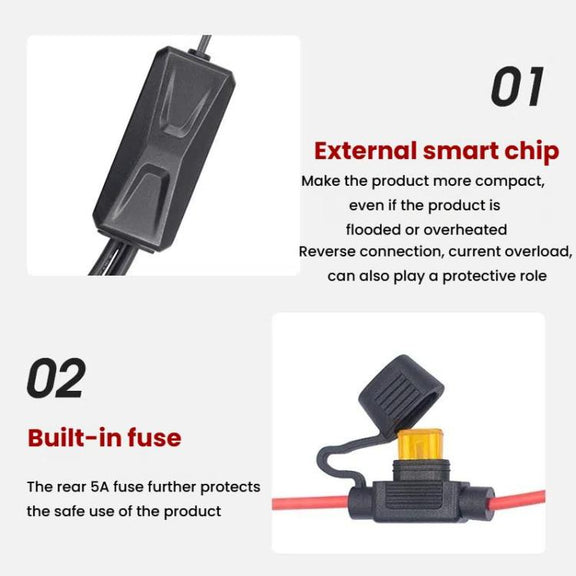 01

External smart chip

Make the product more compact, even if the product is flooded or overheated
Reverse connection, current overload, can also play a protective role

02

Built-in fuse

The rear 5A fuse further protects the safe use of the product