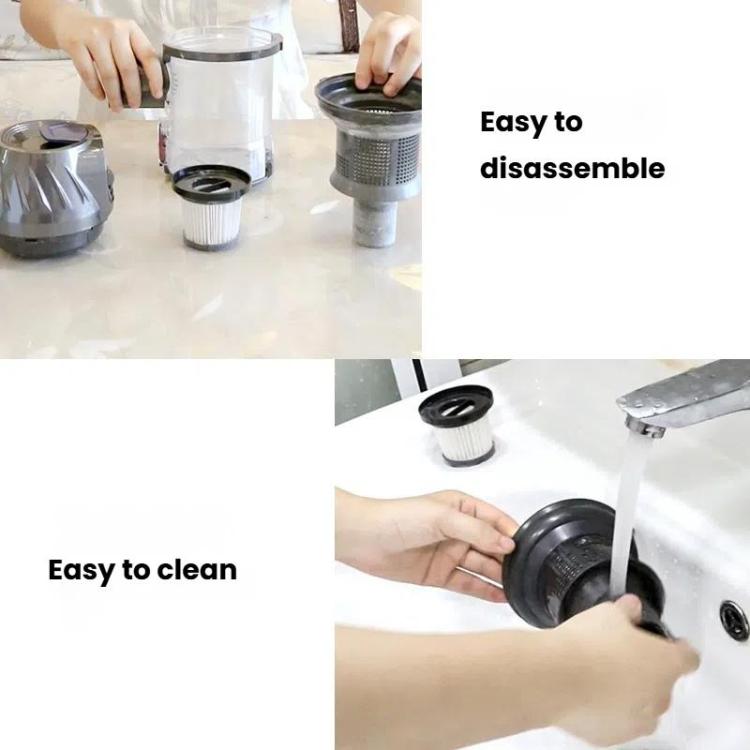 Easy to disassemble

Easy to clean