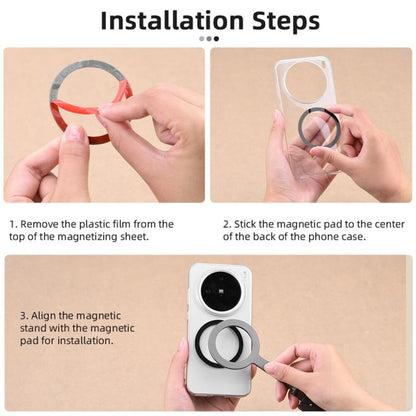 Installation Steps

1. Remove the plastic film from the top of the magnetizing sheet.

2. Stick the magnetic pad to the center of the back of the phone case.

3. Align the magnetic stand with the magnetic pad for installation.