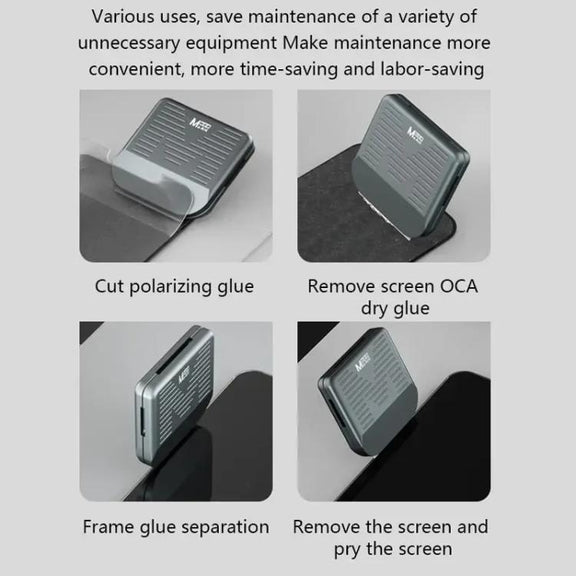 Various uses, save maintenance of a variety of unnecessary equipment Make maintenance more convenient, more time-saving and labor-saving

Cut polarizing glue

Remove screen OCA dry glue

Frame glue separation

Remove the screen and pry the screen