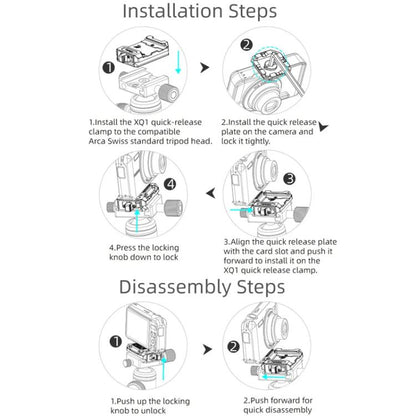 Installation Steps

1

2

1.Install the XQ1 quick-release clamp to the compatible Arca Swiss standard tripod head.

2.Install the quick release plate on the camera and lock it tightly.

4

3

4.Press the locking knob down to lock

3.Align the quick release plate with the card slot and push it forward to install it on the XQ1 quick release clamp.

Disassembly Steps

1

2

1.Push up the locking knob to unlock

2.Push forward for quick disassembly