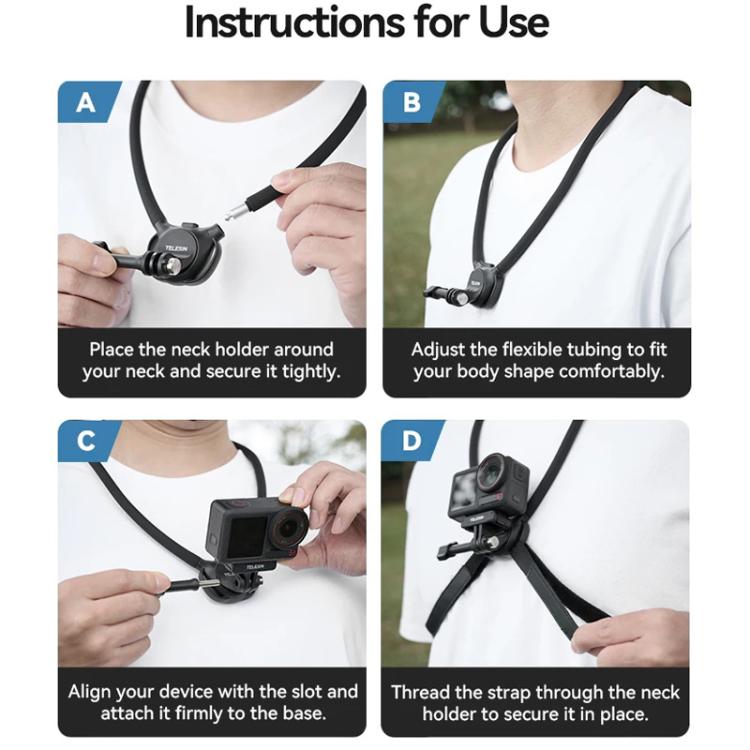 Instructions for Use

A

TELESIN

Place the neck holder around your neck and secure it tightly.

B

Adjust the flexible tubing to fit your body shape comfortably.

C

TELESIN

Align your device with the slot and attach it firmly to the base.

D

TELESIN

Thread the strap through the neck holder to secure it in place.