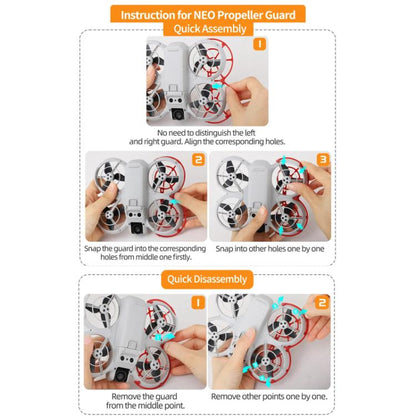 Instruction for NEO Propeller Guard

Quick Assembly

1

No need to distinguish the left and right guard. Align the corresponding holes.

2

Snap the guard into the corresponding holes from middle one firstly.

3

Snap into other holes one by one

Quick Disassembly

1

Remove the guard from the middle point.

2

Remove other points one by one.