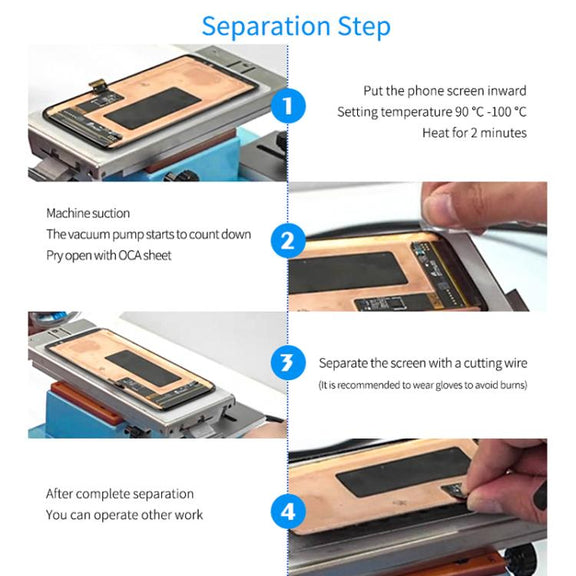 Separation Step

1

Put the phone screen inward
Setting temperature 90 °C -100 °C
Heat for 2 minutes

Machine suction
The vacuum pump starts to count down
Pry open with OCA sheet

2

3

Separate the screen with a cutting wire
(It is recommended to wear gloves to avoid burns)

After complete separation
You can operate other work

4