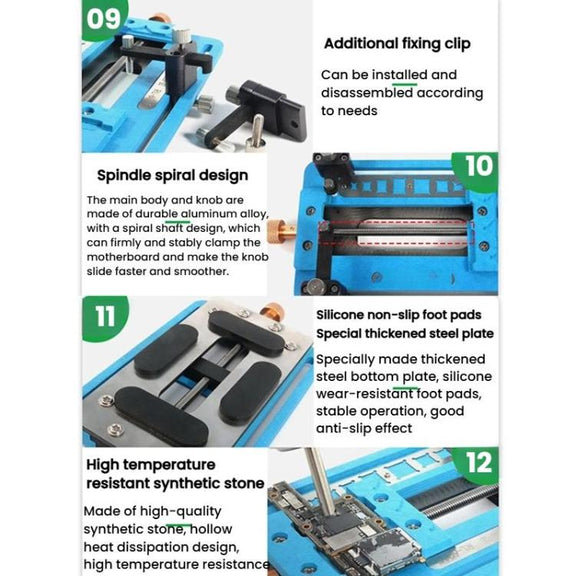 09

Additional fixing clip

Can be installed and disassembled according to needs

Spindle spiral design

The main body and knob are made of durable aluminum alloy, with a spiral shaft design, which can firmly and stably clamp the motherboard and make the knob slide faster and smoother.

10

11

Silicone non-slip foot pads
Special thickened steel plate

Specially made thickened steel bottom plate, silicone wear-resistant foot pads, stable operation, good anti-slip effect

High temperature resistant synthetic stone

Made of high-quality synthetic stone, hollow heat dissipation design, high temperature resistance

12