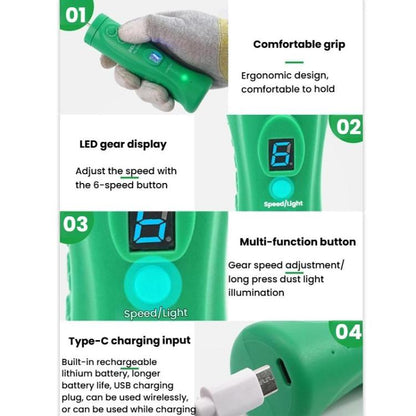 01

Comfortable grip

Ergonomic design, comfortable to hold

LED gear display

Adjust the speed with the 6-speed button

02

6

Speed/Light

03

6

Speed/Light

Multi-function button

Gear speed adjustment/ long press dust light illumination

Type-C charging input

Built-in rechargeable lithium battery, longer battery life, USB charging plug, can be used wirelessly, or can be used while charging

04