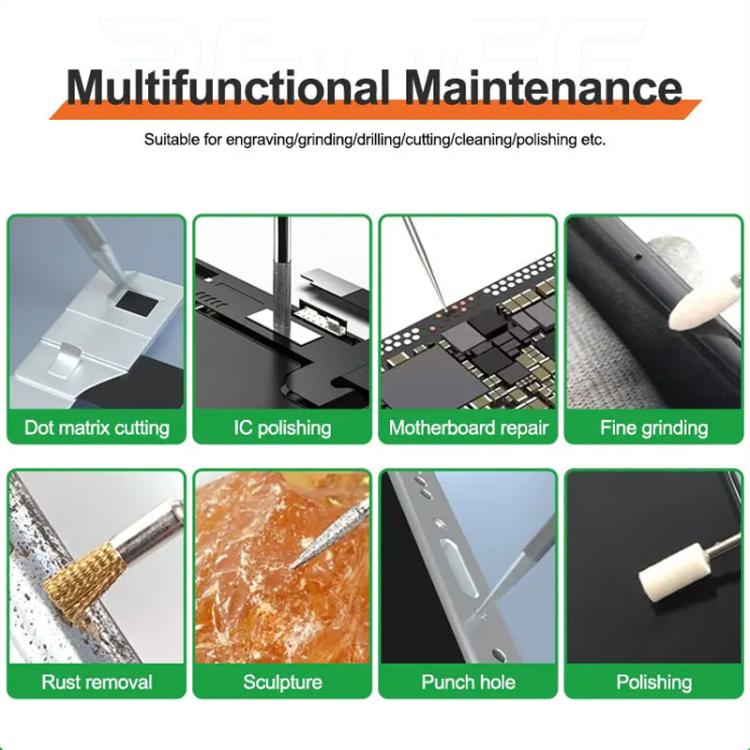 Multifunctional Maintenance

Suitable for engraving/grinding/drilling/cutting/cleaning/polishing etc.

Dot matrix cutting

IC polishing

Motherboard repair

Fine grinding

Rust removal

Sculpture

Punch hole

Polishing