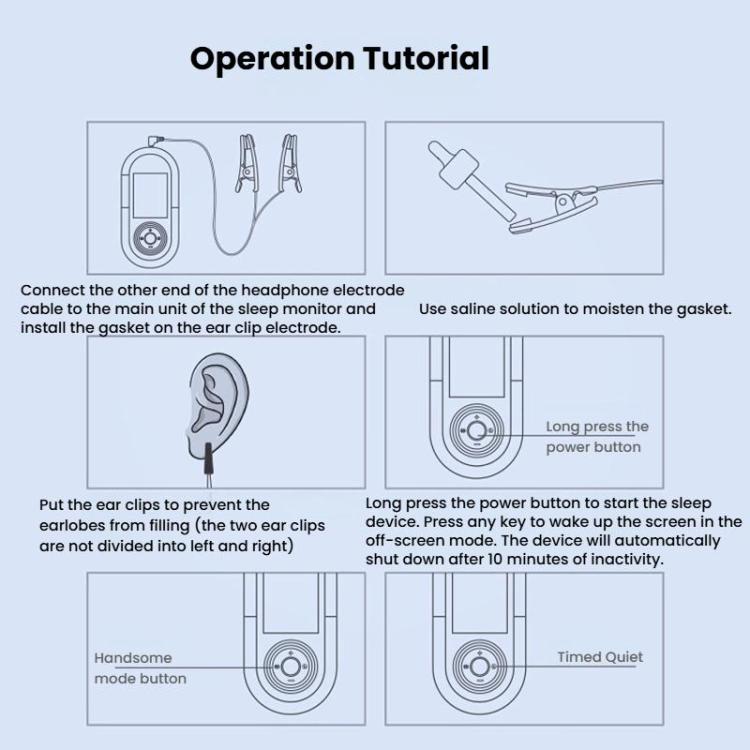 Operation Tutorial

Connect the other end of the headphone electrode cable to the main unit of the sleep monitor and install the gasket on the ear clip electrode.

Use saline solution to moisten the gasket.

Long press the power button

Put the ear clips to prevent the earlobes from filling (the two ear clips are not divided into left and right)

Long press the power button to start the sleep device. Press any key to wake up the screen in the off-screen mode. The device will automatically shut down after 10 minutes of inactivity.

Handsome mode button

Timed Quiet