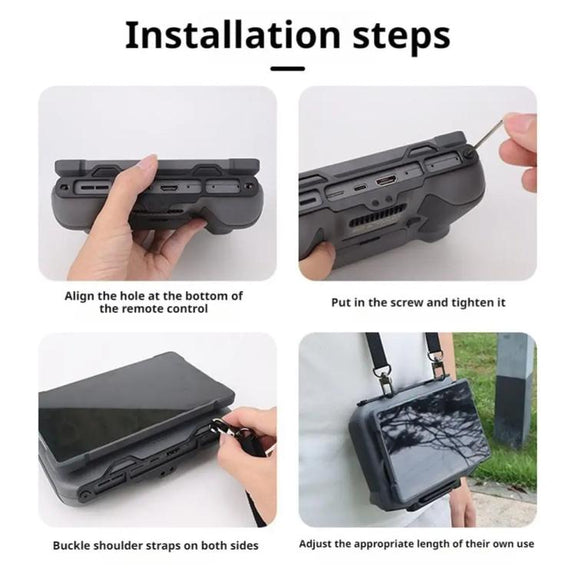 Installation steps

Align the hole at the bottom of the remote control

Put in the screw and tighten it

Buckle shoulder straps on both sides

Adjust the appropriate length of their own use