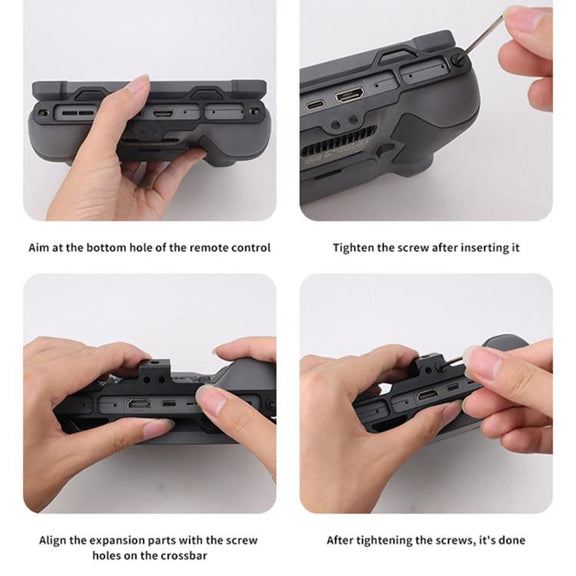 Aim at the bottom hole of the remote control

Tighten the screw after inserting it

Align the expansion parts with the screw holes on the crossbar

After tightening the screws, it's done