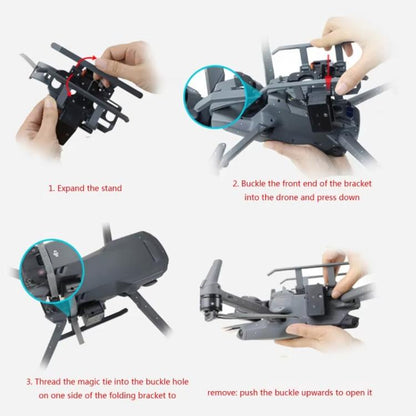 1. Expand the stand

2. Buckle the front end of the bracket into the drone and press down

3. Thread the magic tie into the buckle hole on one side of the folding bracket to

remove: push the buckle upwards to open it