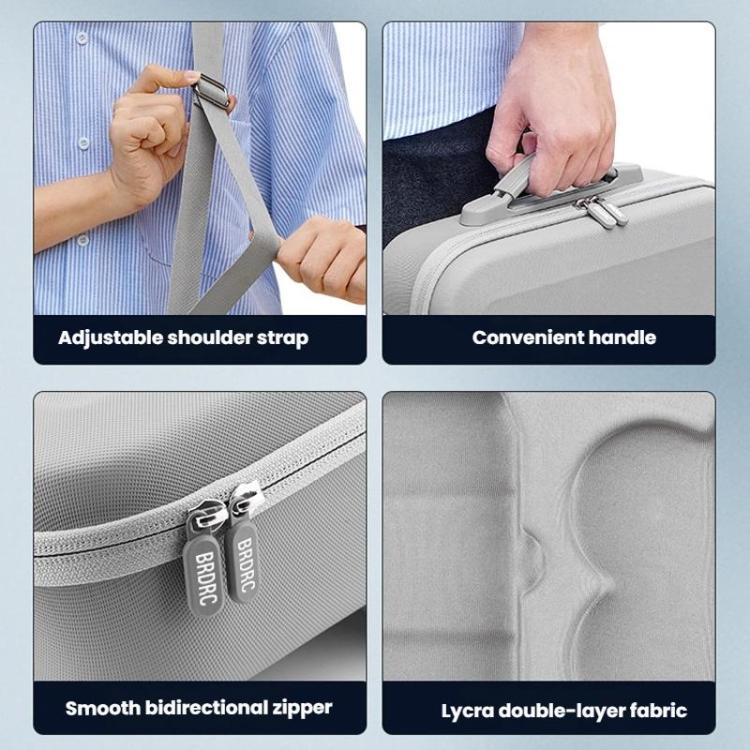 Adjustable shoulder strap

Convenient handle

BRDRC

BRDRC

Smooth bidirectional zipper

Lycra double-layer fabric