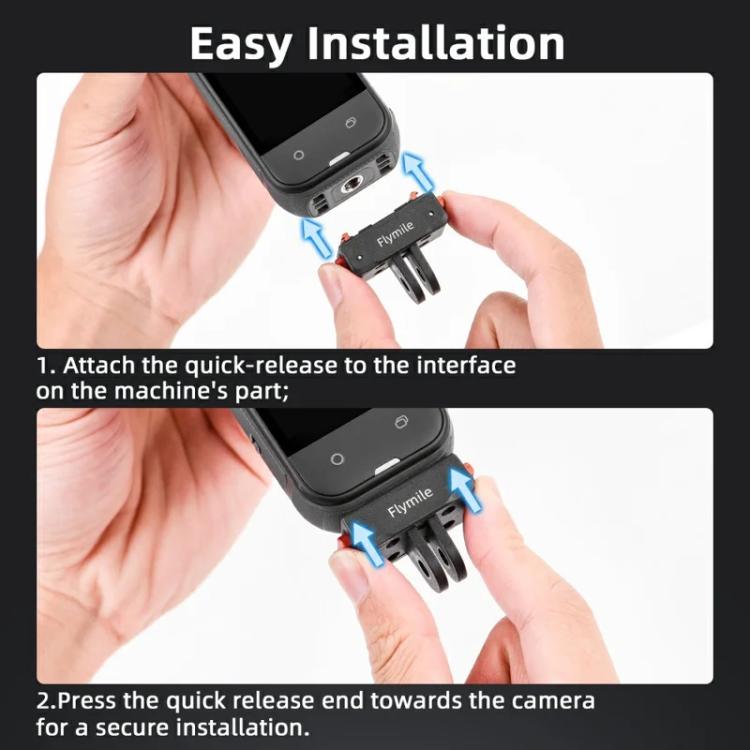 Easy Installation

Flymile

1. Attach the quick-release to the interface on the machine's part;

Flymile

2.Press the quick release end towards the camera for a secure installation.