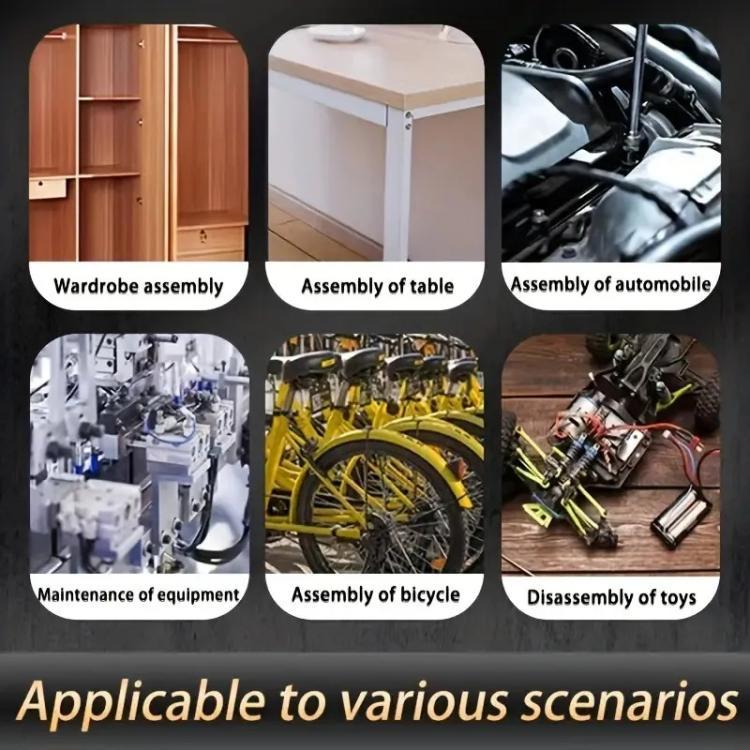 Wardrobe assembly

Assembly of table

Assembly of automobile

Maintenance of equipment

Assembly of bicycle

Disassembly of toys

Applicable to various scenarios