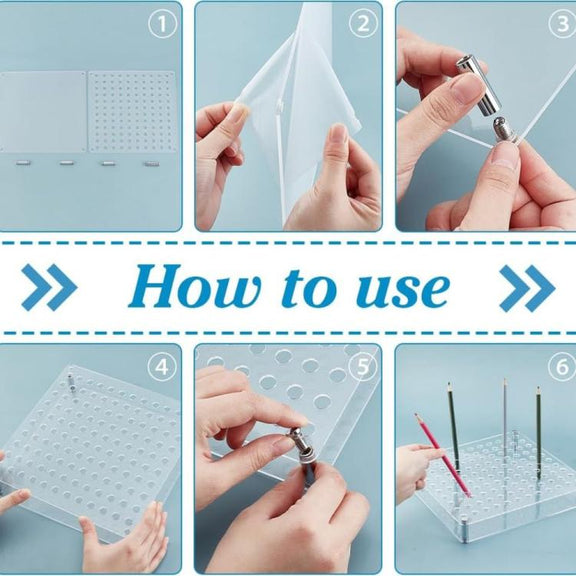 1

2

3

How to use

4

5

6