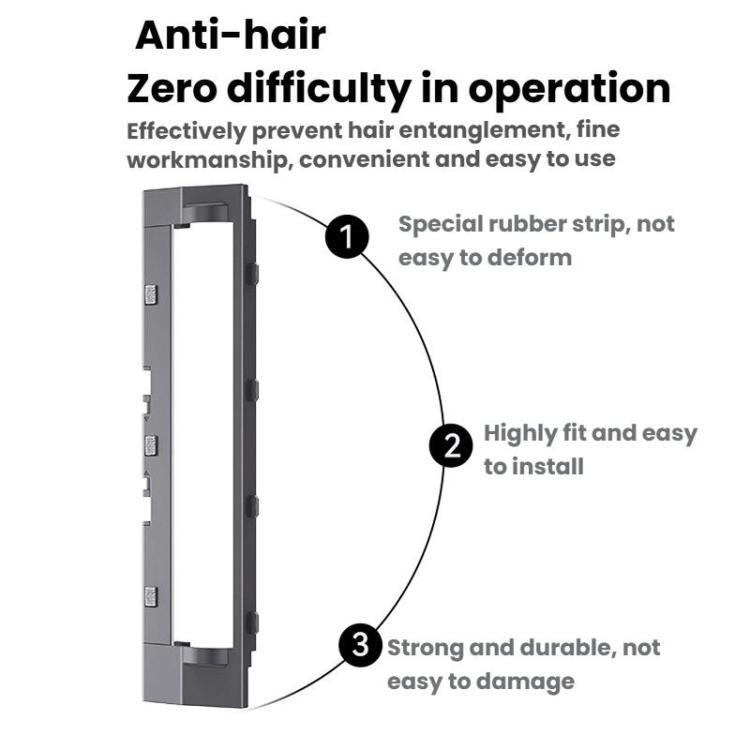 Anti-hair
Zero difficulty in operation

Effectively prevent hair entanglement, fine workmanship, convenient and easy to use

1 Special rubber strip, not easy to deform

2 Highly fit and easy to install

3 Strong and durable, not easy to damage