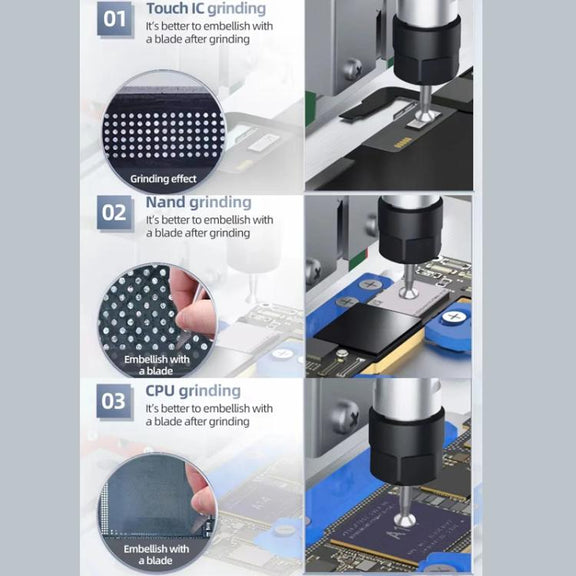 01 Touch IC grinding

It's better to embellish with a blade after grinding

Grinding effect

02 Nand grinding

It's better to embellish with a blade after grinding

Embellish with a blade

03 CPU grinding

It's better to embellish with a blade after grinding

Embellish with a blade