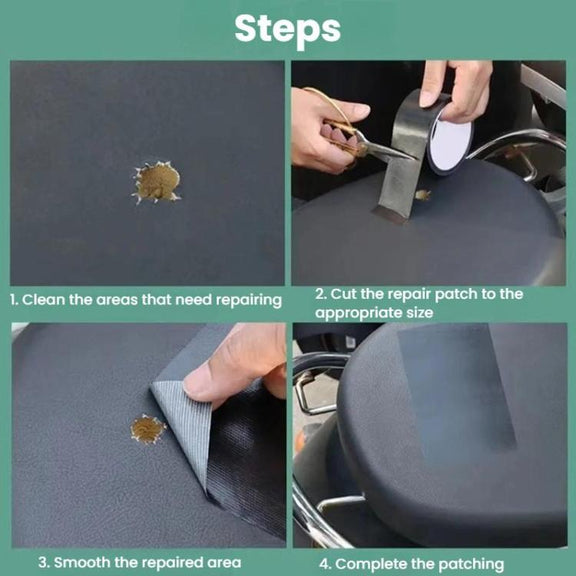 Steps

1. Clean the areas that need repairing

2. Cut the repair patch to the appropriate size

3. Smooth the repaired area

4. Complete the patching