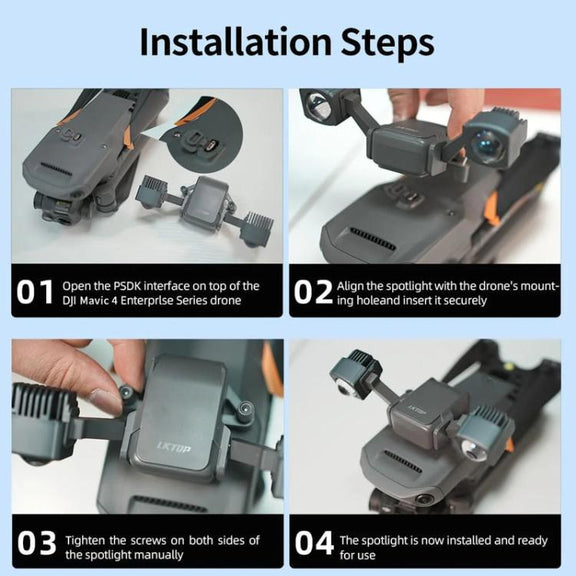 Installation Steps

01 Open the PSDK interface on top of the DJI Mavic 4 Enterprlse Series drone

02 Align the spotlight with the drone's mounting holeand insert it securely

LKTOP

03 Tighten the screws on both sides of the spotlight manually

LKTOP

04 The spotlight is now installed and ready for use