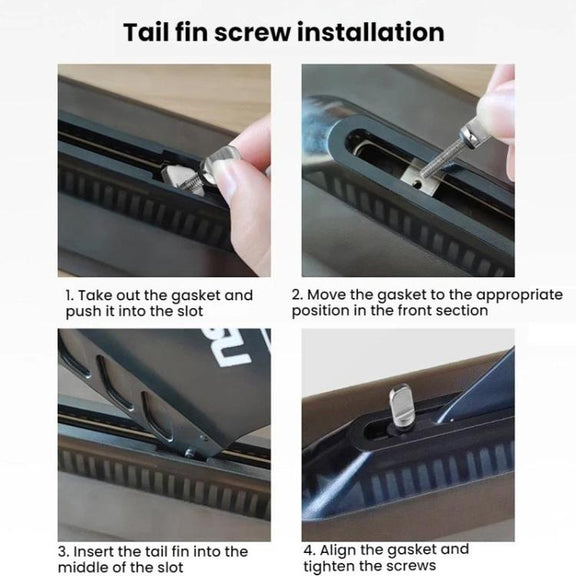 Tail fin screw installation

1. Take out the gasket and push it into the slot

2. Move the gasket to the appropriate position in the front section

3. Insert the tail fin into the middle of the slot

4. Align the gasket and tighten the screws