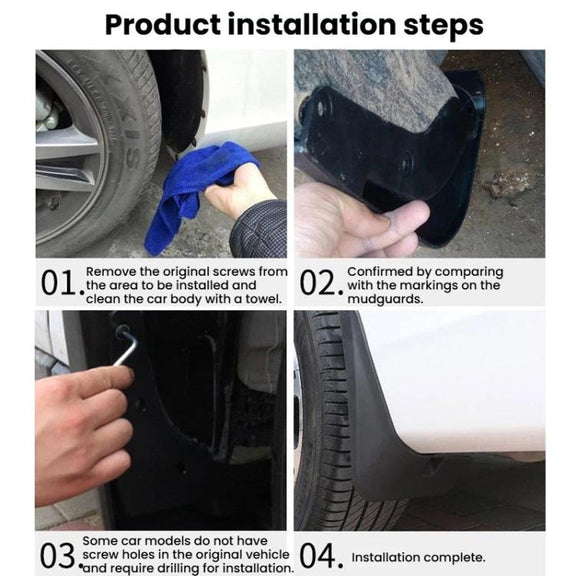 Product installation steps

01. Remove the original screws from the area to be installed and clean the car body with a towel.

02. Confirmed by comparing with the markings on the mudguards.

03. Some car models do not have screw holes in the original vehicle and require drilling for installation.

04. Installation complete.